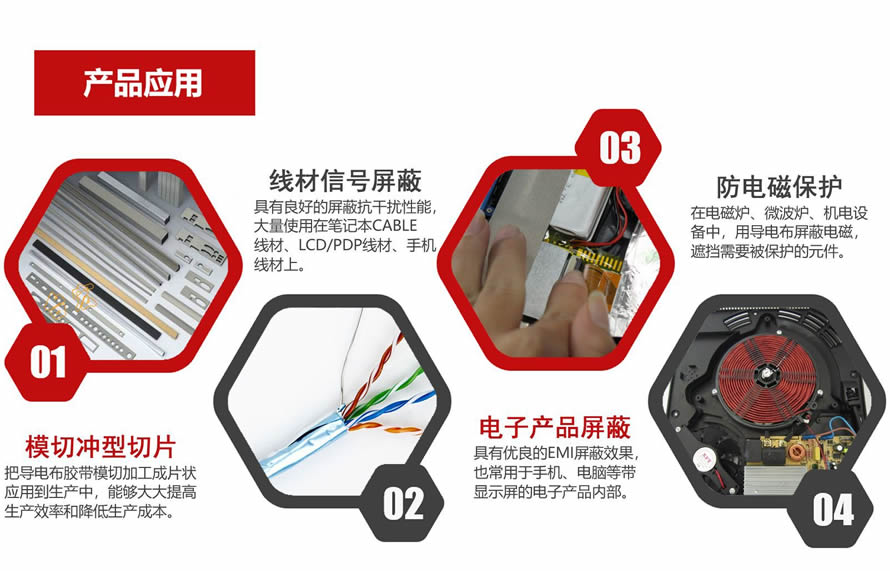 产品应用

01

模切冲型切片
把导电布胶带模切加工成片状应用到生产中，能够大大提高生产效率和降低生产成本。

线材信号屏蔽
具有良好的屏蔽抗干扰性能，大量使用在笔记本CABLE线材、LCD/PDP线材、手机线材上。

02

03

电子产品屏蔽
具有优良的EMI屏蔽效果，也常用于手机、电脑等带显示屏的电子产品内部。

防电磁保护
在电磁炉、微波炉、机电设备中，用导电布屏蔽电磁，遮挡需要被保护的元件。

04