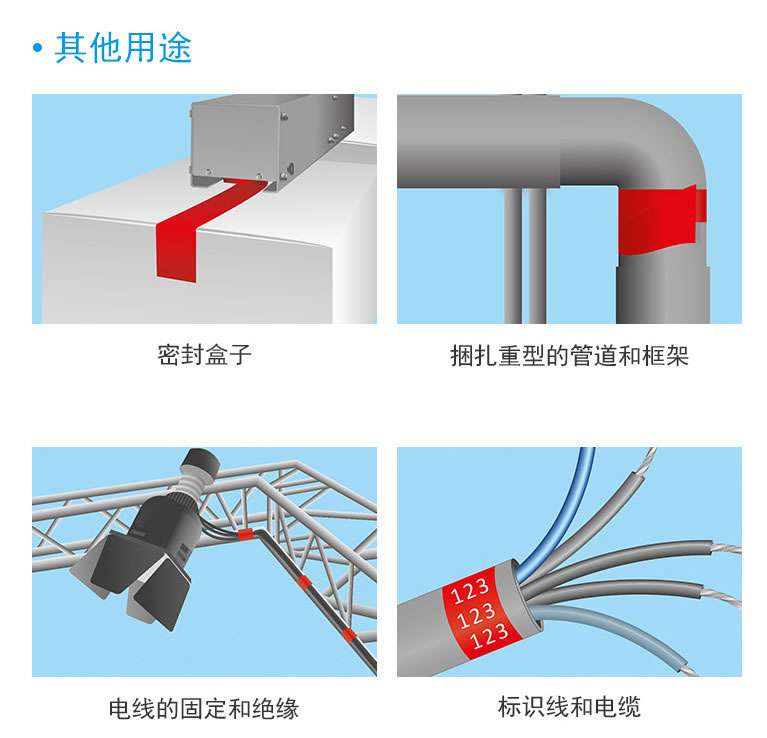 • 其他用途

密封盒子

捆扎重型的管道和框架

电线的固定和绝缘

123
123
123

标识线和电缆