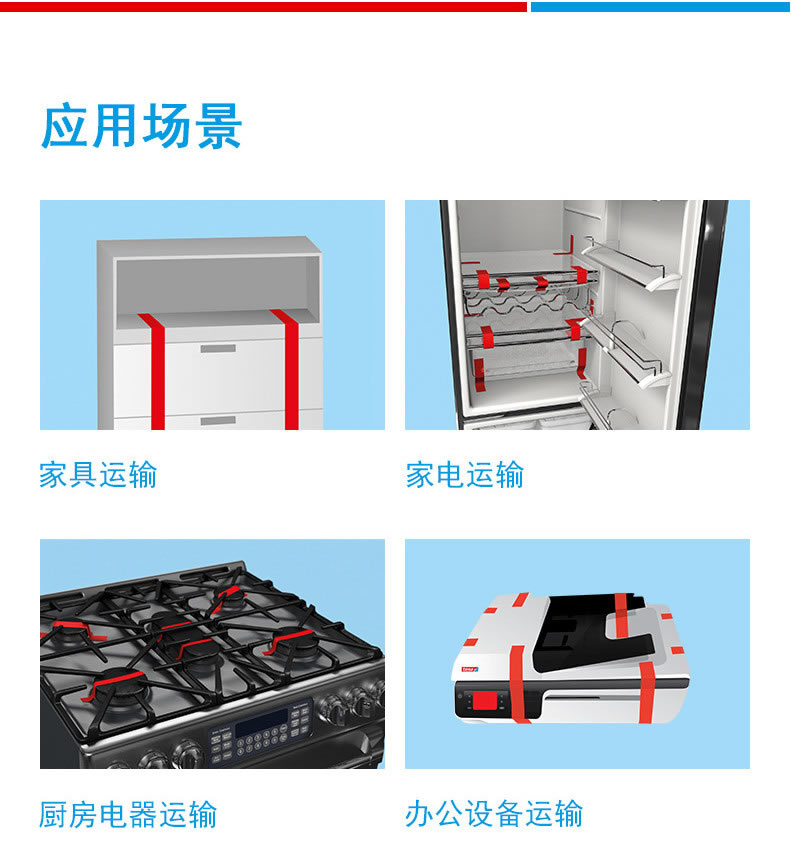 应用场景

家具运输

家电运输

厨房电器运输

办公设备运输