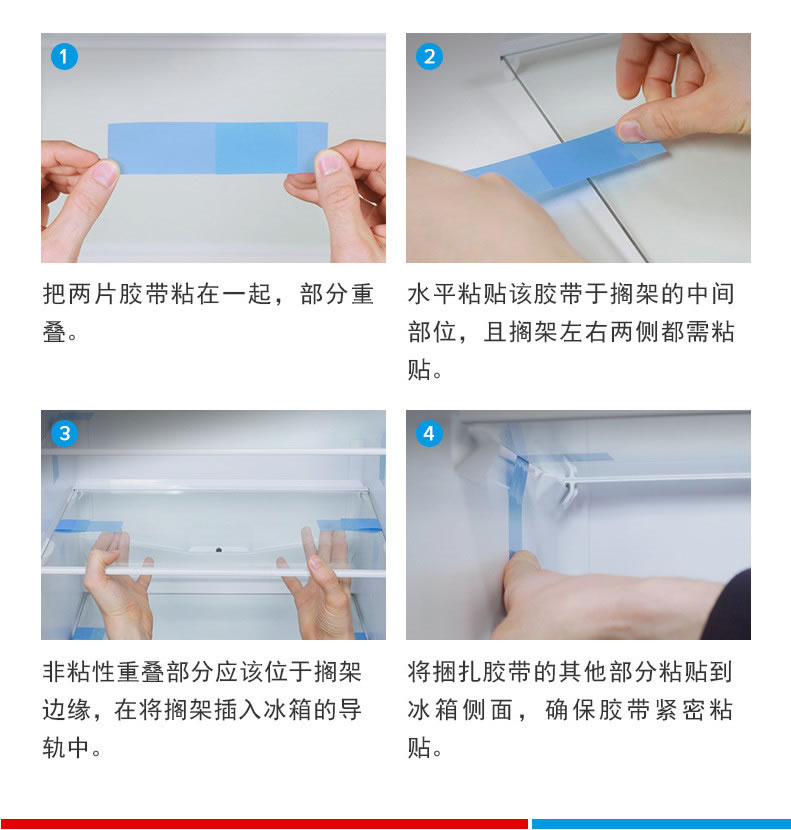 1

把两片胶带粘在一起，部分重叠。

2

水平粘贴该胶带于搁架的中间部位，且搁架左右两侧都需粘贴。

3

非粘性重叠部分应该位于搁架边缘，在将搁架插入冰箱的导轨中。

4

将捆扎胶带的其他部分粘贴到冰箱侧面，确保胶带紧密粘贴。