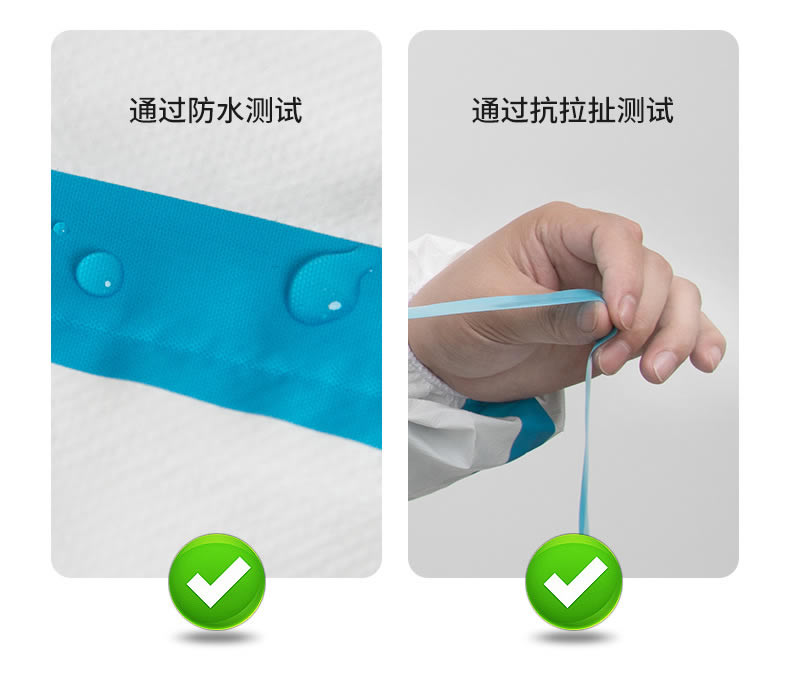 通过防水测试

通过抗拉扯测试