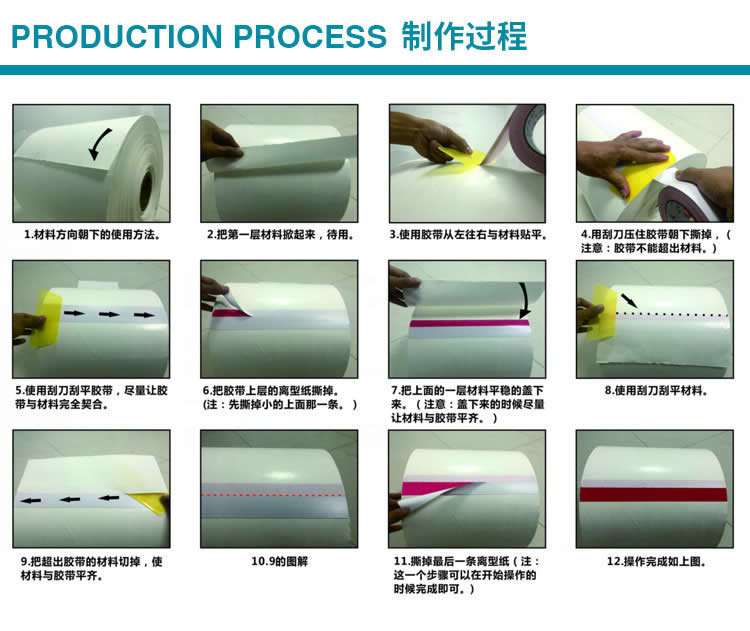 PRODUCTION PROCESS 制作过程

1.材料方向朝下的使用方法。

2.把第一层材料掀起来，待用。

3.使用胶带从左往右与材料贴平。

4.用刮刀压住胶带朝下撕掉，（注意：胶带不能超出材料。）

5.使用刮刀刮平胶带，尽量让胶带与材料完全契合。

6.把胶带上层的离型纸撕掉。（注：先撕掉小的上面那一条。）

7.把上面的一层材料平稳的盖下来。（注意：盖下来的时候尽量让材料与胶带平齐。）

8.使用刮刀刮平材料。

9.把超出胶带的材料切掉，使材料与胶带平齐。

10.9的图解

11.撕掉最后一条离型纸（注：这一个步骤可以在开始操作的时候完成即可。）

12.操作完成如上图。