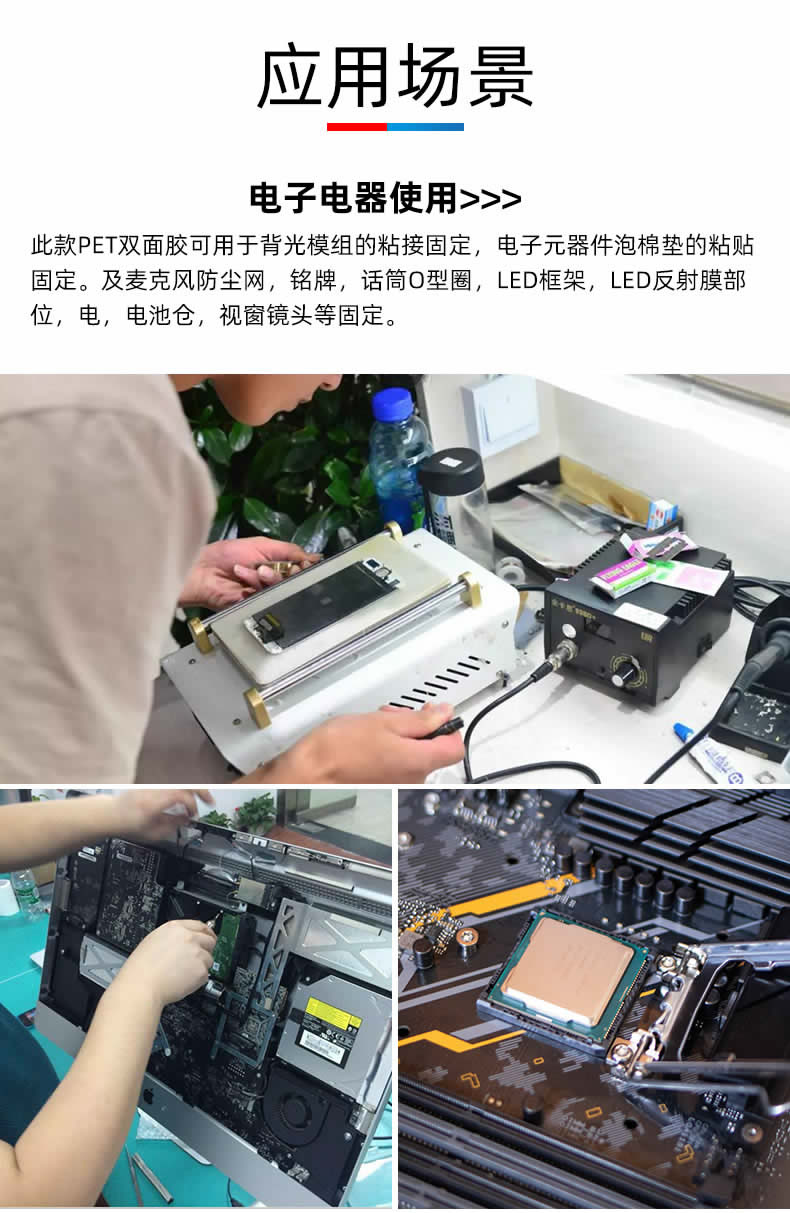 应用场景

电子电器使用>>>

此款PET双面胶可用于背光模组的粘接固定，电子元器件泡棉垫的粘贴固定。及麦克风防尘网，铭牌，话筒O型圈，LED框架，LED反射膜部位，电，电池仓，视窗镜头等固定。