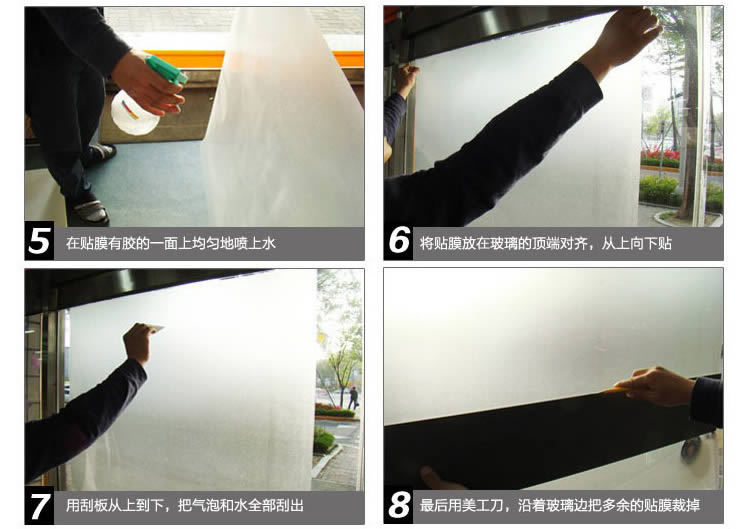 5 在贴膜有胶的一面上均匀地喷上水

6 将贴膜放在玻璃的顶端对齐，从上向下贴

7 用刮板从上到下，把气泡和水全部刮出

8 最后用美工刀，沿着玻璃边把多余的贴膜裁掉